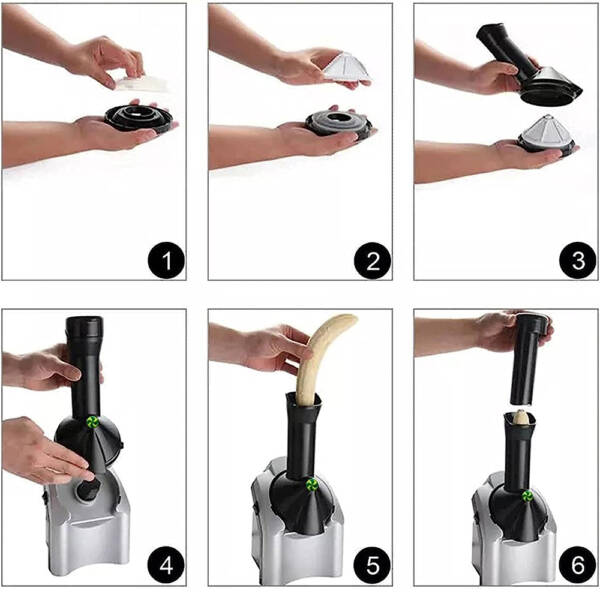 1

2

3

4

5

6