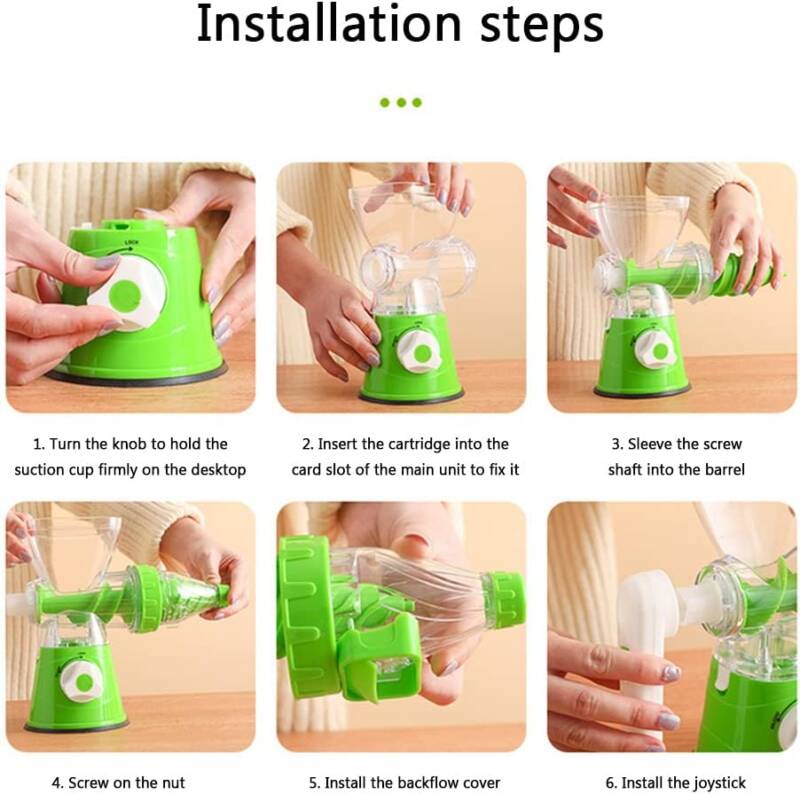 Installation steps

LOCK

1. Turn the knob to hold the suction cup firmly on the desktop

2. Insert the cartridge into the card slot of the main unit to fix it

3. Sleeve the screw shaft into the barrel

4. Screw on the nut

5. Install the backflow cover

6. Install the joystick