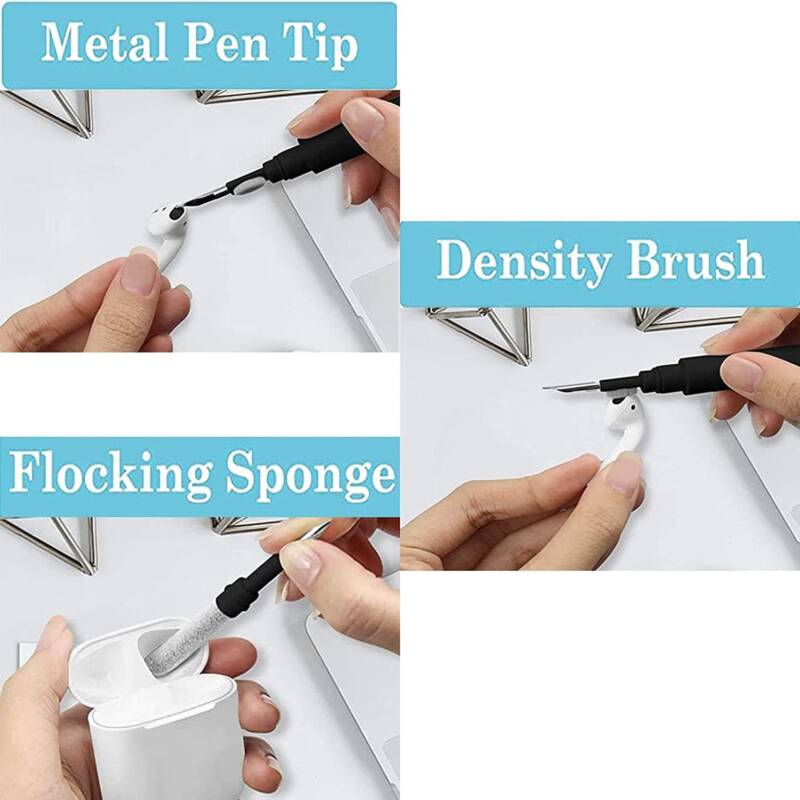 Metal Pen Tip

Density Brush

Flocking Sponge