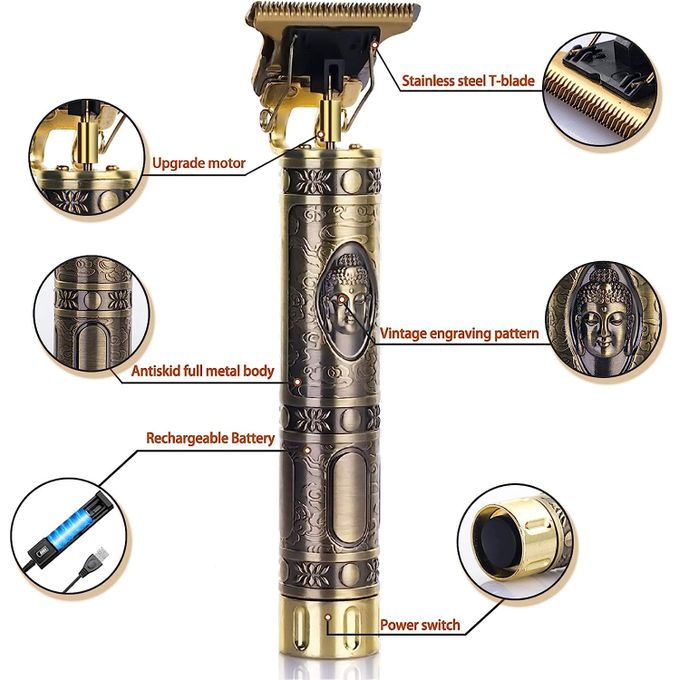 Stainless steel T-blade

Upgrade motor

Vintage engraving pattern

Antiskid full metal body

Rechargeable Battery

Power switch