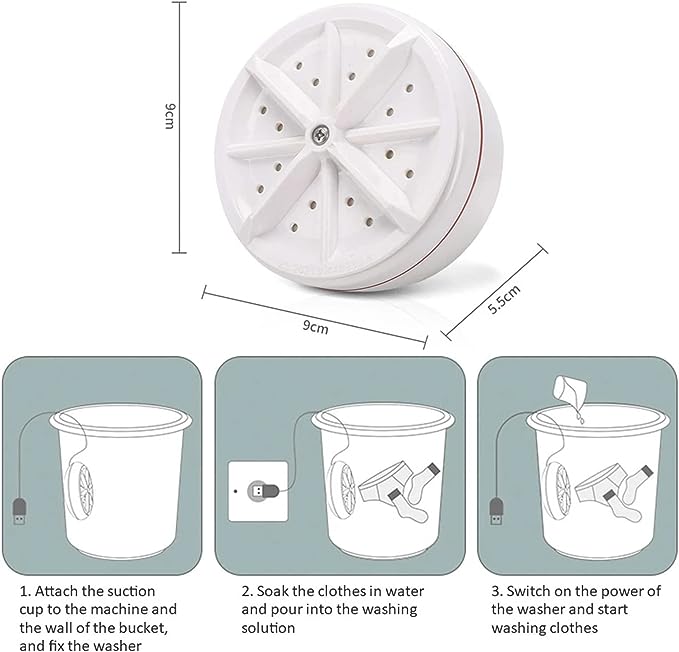 9cm

9cm

5.5cm

1. Attach the suction cup to the machine and the wall of the bucket, and fix the washer

2. Soak the clothes in water and pour into the washing solution

3. Switch on the power of the washer and start washing clothes